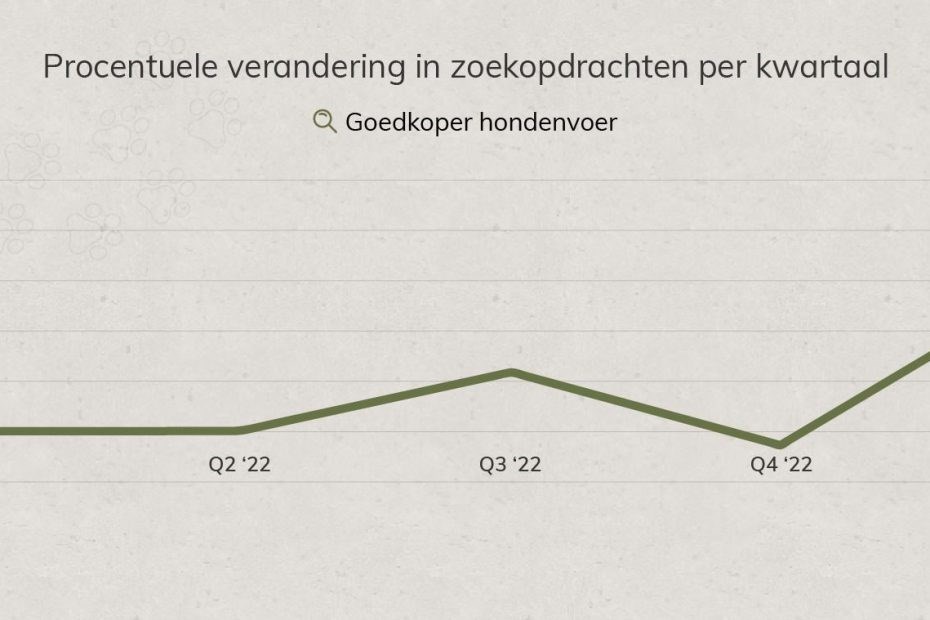 Procentuele verandering in zoekopdrachten per kwartaal

Goedkoper hondenvoer

Q2 ‘22

Q3 ‘22

Q4 ‘22